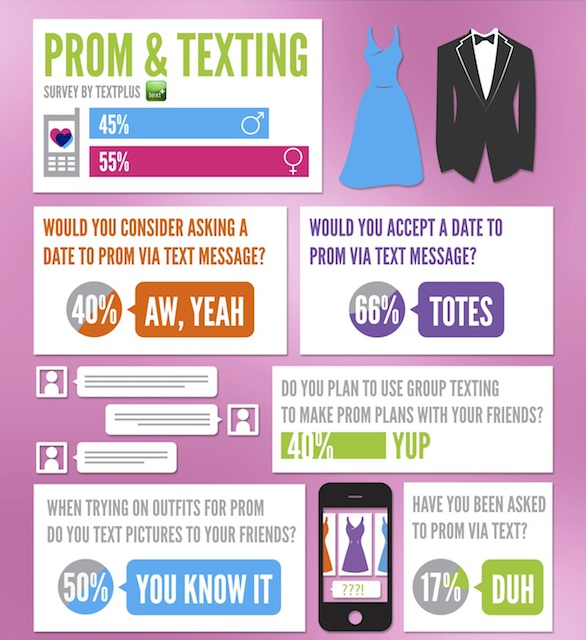 PROM & TEXTING

SURVEY BY TEXTPLUS

text+

45% ♂

55% ♀

WOULD YOU CONSIDER ASKING A DATE TO PROM VIA TEXT MESSAGE?

40% AW, YEAH

WOULD YOU ACCEPT A DATE TO PROM VIA TEXT MESSAGE?

66% TOTES

DO YOU PLAN TO USE GROUP TEXTING TO MAKE PROM PLANS WITH YOUR FRIENDS?

40% YUP

WHEN TRYING ON OUTFITS FOR PROM DO YOU TEXT PICTURES TO YOUR FRIENDS?

50% YOU KNOW IT

???!

HAVE YOU BEEN ASKED TO PROM VIA TEXT?

17% DUH